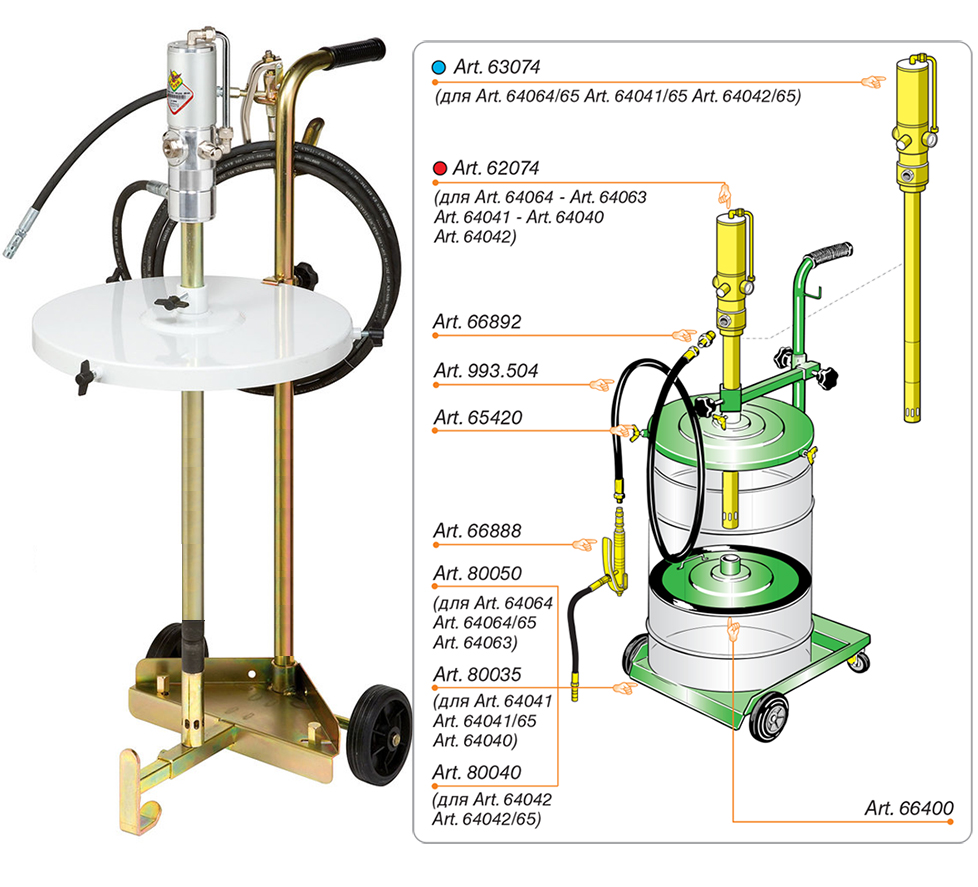 Art. 63074
(для Art. 64064/65 Art. 64041/65 Art. 64042/65)

Art. 62074
(для Art. 64064 - Art. 64063 Art. 64041 - Art. 64040 Art. 64042)

Art. 66892

Art. 993.504

Art. 65420

Art. 66888

Art. 80050
(для Art. 64064 Art. 64064/65 Art. 64063)

Art. 80035
(для Art. 64041 Art. 64041/65 Art. 64040)

Art. 80040
(для Art. 64042 Art. 64042/65)

Art. 66400